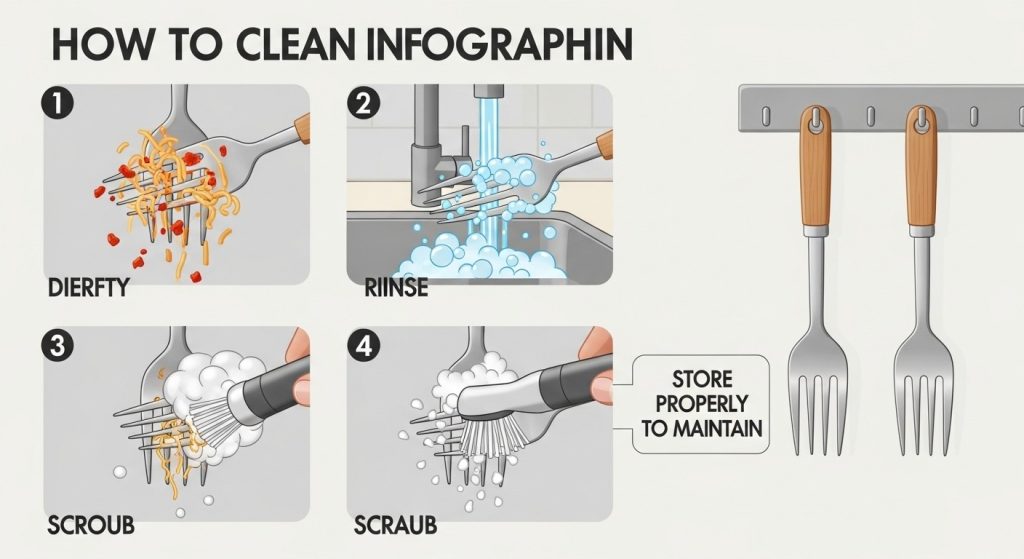 HOW TO CLEAN INFOGRAPHIN

1

DIERFTY

2

RIINSE

3

SCROUB

4

SCRAUB

STORE PROPERLY TO MAINTAIN